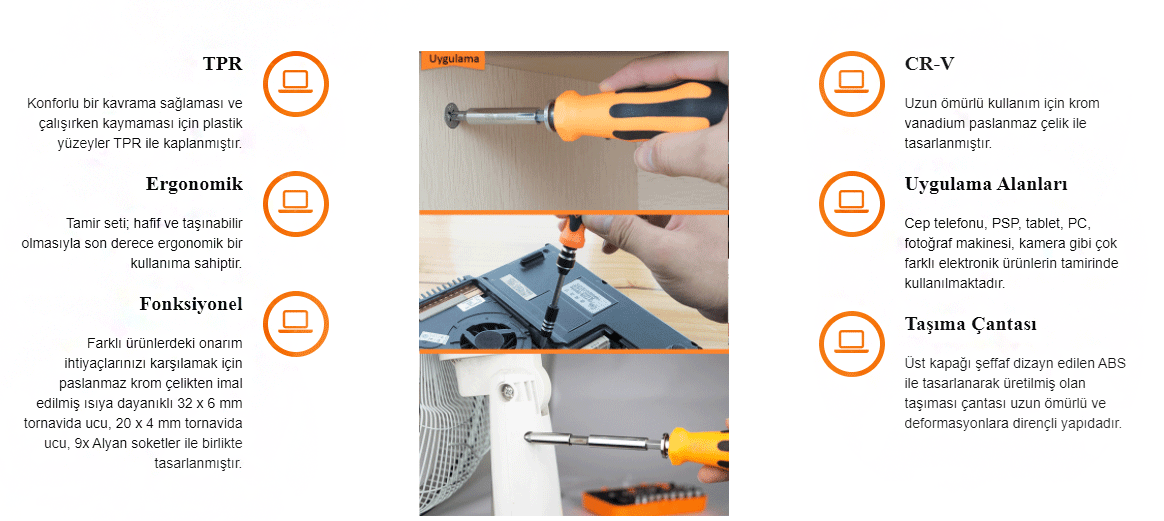 TPR

Konforlu bir kavrama sağlaması ve çalışırken kaymaması için plastik yüzeyler TPR ile kaplanmıştır.

Ergonomik

Tamir seti; hafif ve taşınabilir olmasıyla son derece ergonomik bir kullanıma sahiptir.

Fonksiyonel

Farklı ürünlerdeki onarım ihtiyaçlarınızı karşılamak için paslanmaz krom çelikten imal edilmiş ısıya dayanıklı 32 x 6 mm tornavida ucu, 20 x 4 mm tornavida ucu, 9x Alyan soketler ile birlikte tasarlanmıştır.

Uygulama

CR-V

Uzun ömürlü kullanım için krom vanadium paslanmaz çelik ile tasarlanmıştır.

Uygulama Alanları

Cep telefonu, PSP, tablet, PC, fotoğraf makinesi, kamera gibi çok farklı elektronik ürünlerin tamirinde kullanılmaktadır.

Taşıma Çantası

Üst kapağı şeffaf dizayn edilen ABS ile tasarlanarak üretilmiş olan taşıması çantası uzun ömürlü ve deformasyonlara dirençli yapıdadır.